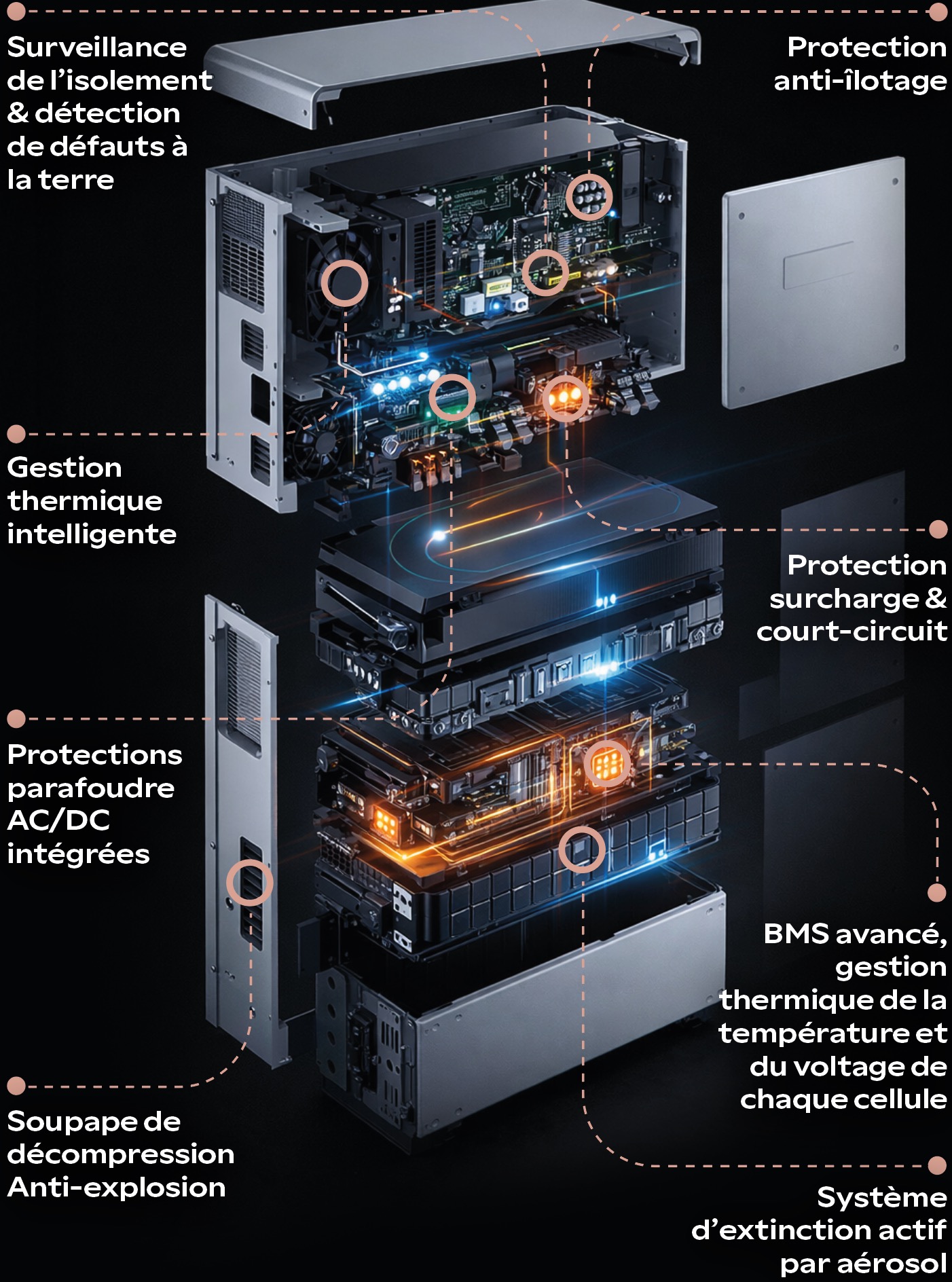 Surveillance de l’isolement & détection de défauts à la terre

Protection anti-îlotage

Gestion thermique intelligente

Protection surcharge & court-circuit

Protections parafoudre AC/DC intégrées

BMS avancé, gestion thermique de la température et du voltage de chaque cellule

Soupape de décompression Anti-explosion

Système d’extinction actif par aérosol